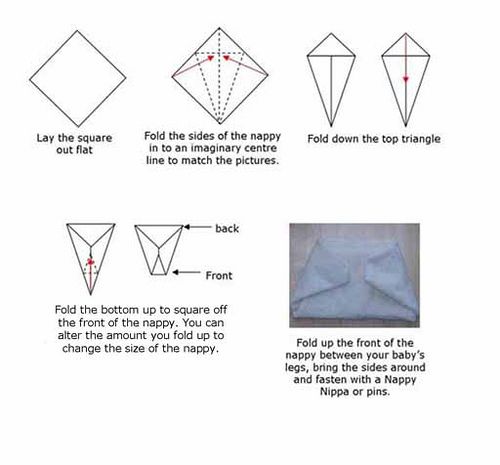 Lay the square out flat

Fold the sides of the nappy in to an imaginary centre line to match the pictures.

Fold down the top triangle

back

Front

Fold the bottom up to square off the front of the nappy. You can alter the amount you fold up to change the size of the nappy.

Fold up the front of the nappy between your baby's legs, bring the sides around and fasten with a Nappy Nippa or pins.