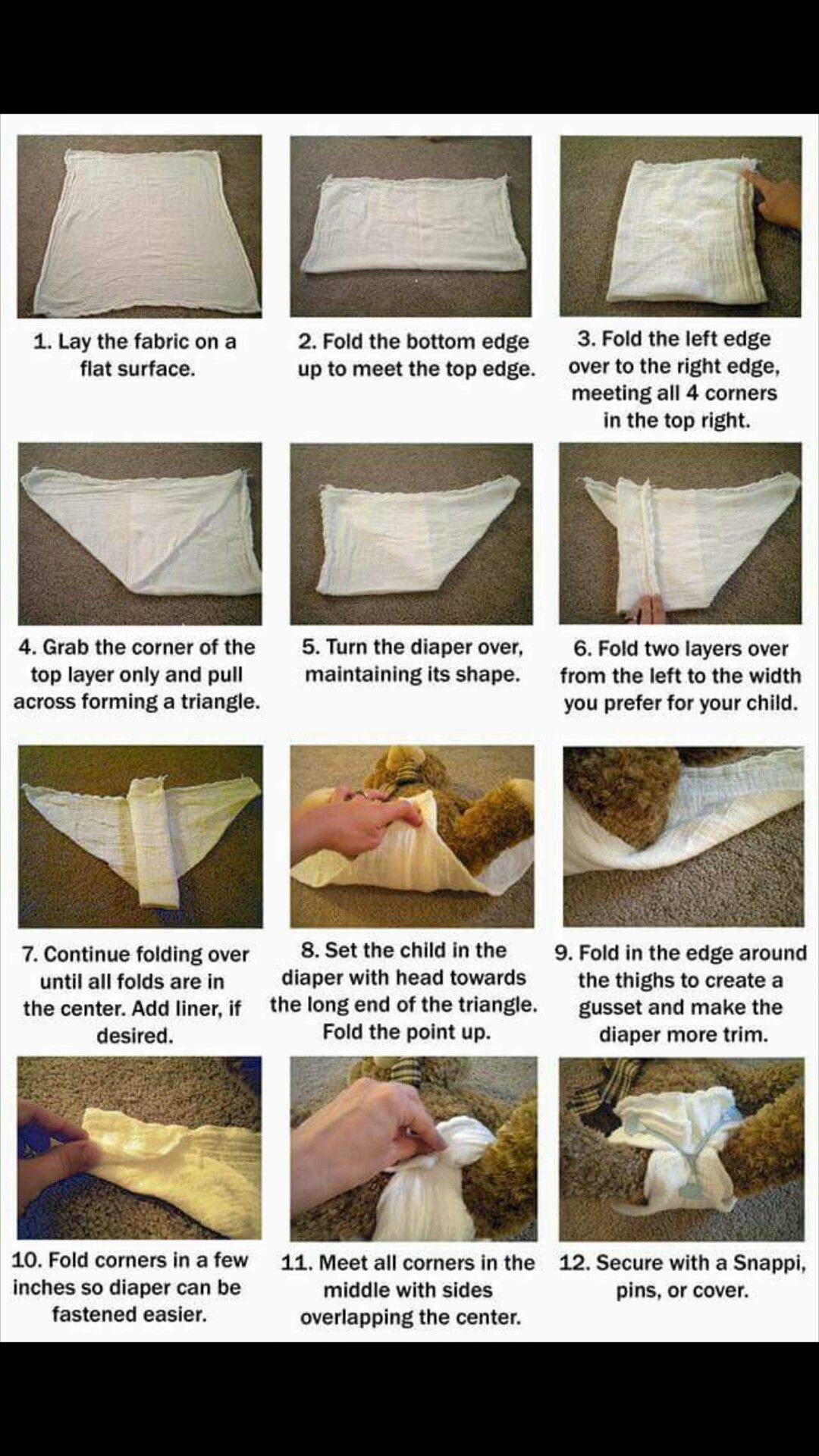 1. Lay the fabric on a flat surface.

2. Fold the bottom edge up to meet the top edge.

3. Fold the left edge over to the right edge, meeting all 4 corners in the top right.

4. Grab the corner of the top layer only and pull across forming a triangle.

5. Turn the diaper over, maintaining its shape.

6. Fold two layers over from the left to the width you prefer for your child.

7. Continue folding over until all folds are in the center. Add liner, if desired.

8. Set the child in the diaper with head towards the long end of the triangle. Fold the point up.

9. Fold in the edge around the thighs to create a gusset and make the diaper more trim.

10. Fold corners in a few inches so diaper can be fastened easier.

11. Meet all corners in the middle with sides overlapping the center.

12. Secure with a Snappi, pins, or cover.