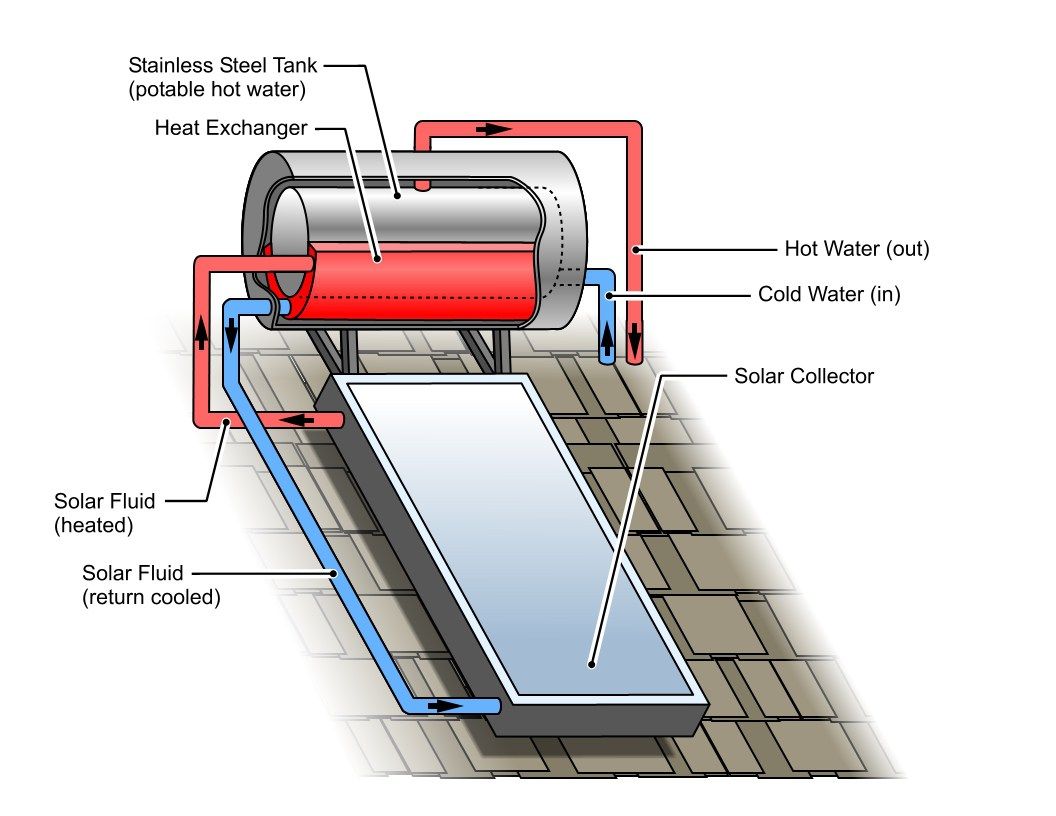 Stainless Steel Tank
(potable hot water)

Heat Exchanger

Hot Water (out)

Cold Water (in)

Solar Collector

Solar Fluid
(heated)

Solar Fluid
(return cooled)